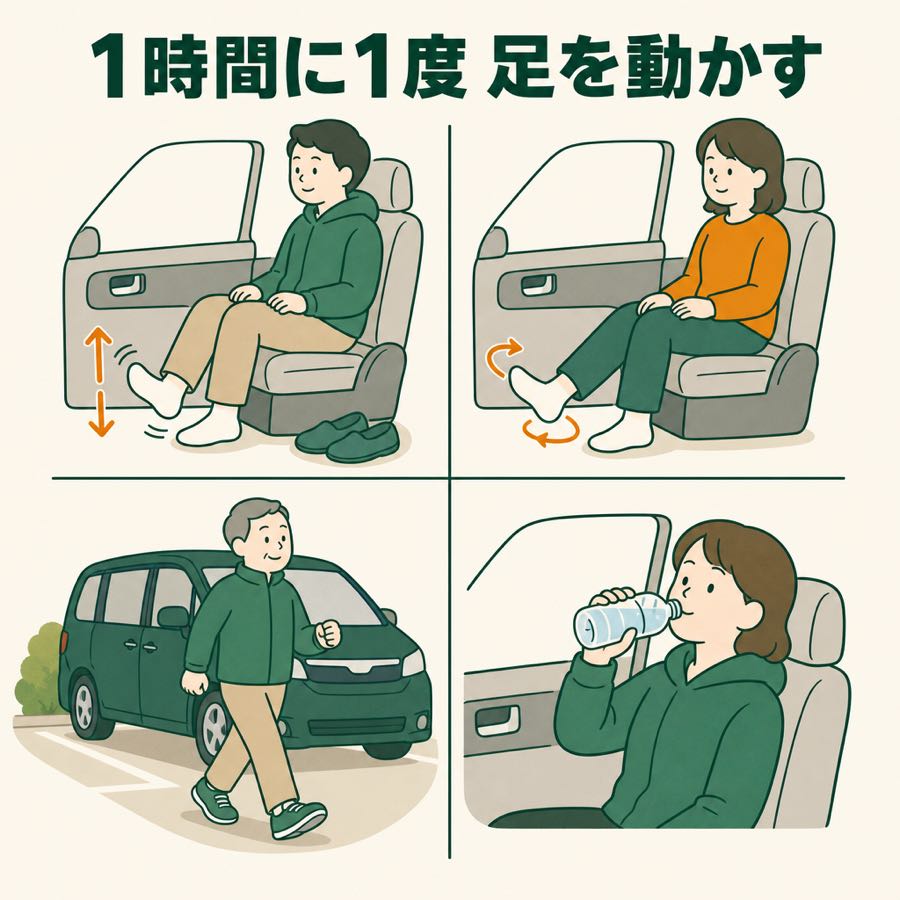 1時間に1度 足を動かす